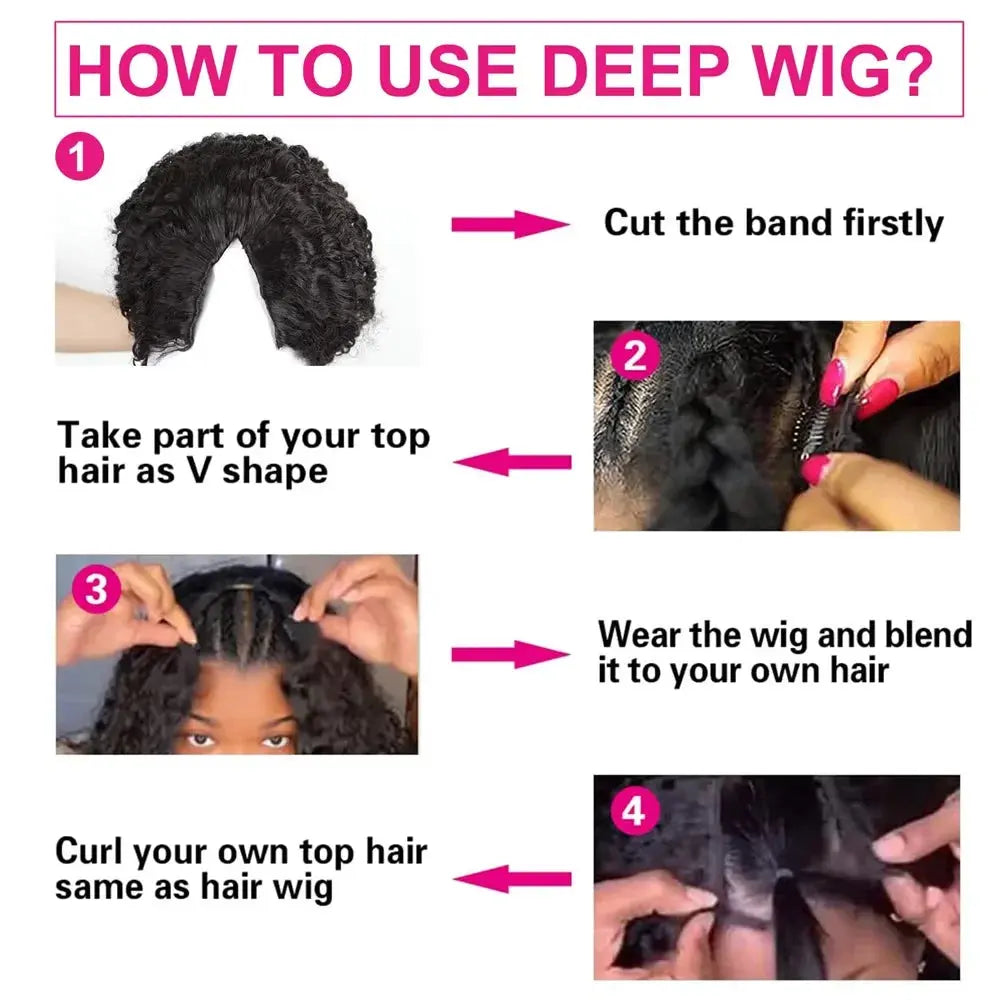 HOW TO USE DEEP WIG?

1

Cut the band firstly

2

Take part of your top hair as V shape

3

Wear the wig and blend it to your own hair

4

Curl your own top hair same as hair wig